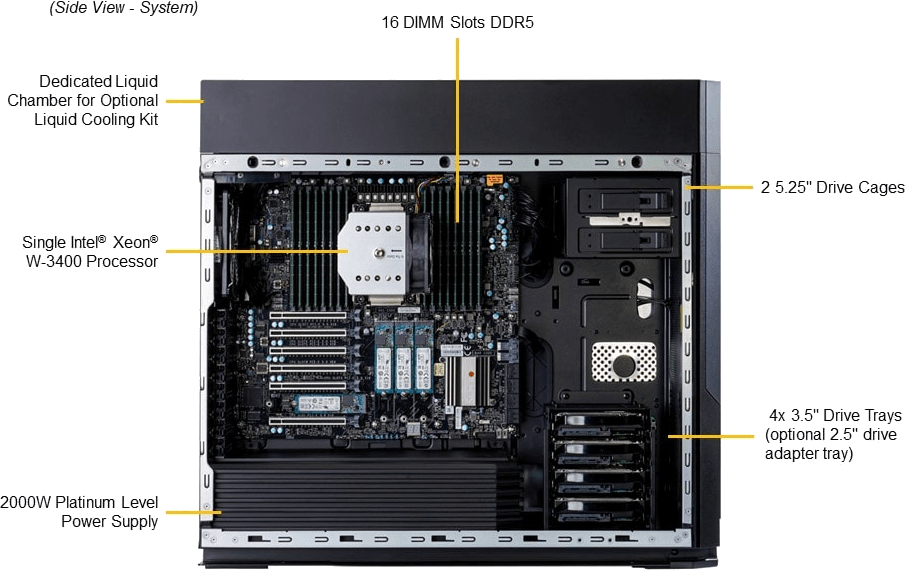 (Side View - System)

16 DIMM Slots DDR5

Dedicated Liquid Chamber for Optional Liquid Cooling Kit

2 5.25" Drive Cages

Single Intel® Xeon® W-3400 Processor

4x 3.5" Drive Trays (optional 2.5" drive adapter tray)

2000W Platinum Level Power Supply