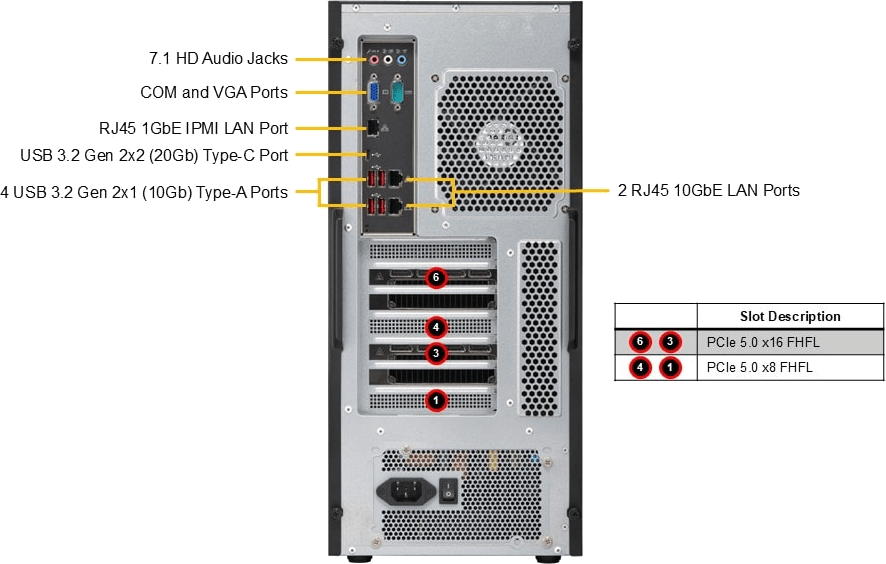 7.1 HD Audio Jacks

COM and VGA Ports

RJ45 1GbE IPMI LAN Port

USB 3.2 Gen 2x2 (20Gb) Type-C Port

4 USB 3.2 Gen 2x1 (10Gb) Type-A Ports

2 RJ45 10GbE LAN Ports

6

4

3

1

| | Slot Description |
|---|---|
| 6 3 | PCIe 5.0 x16 FHFL |
| 4 1 | PCIe 5.0 x8 FHFL |